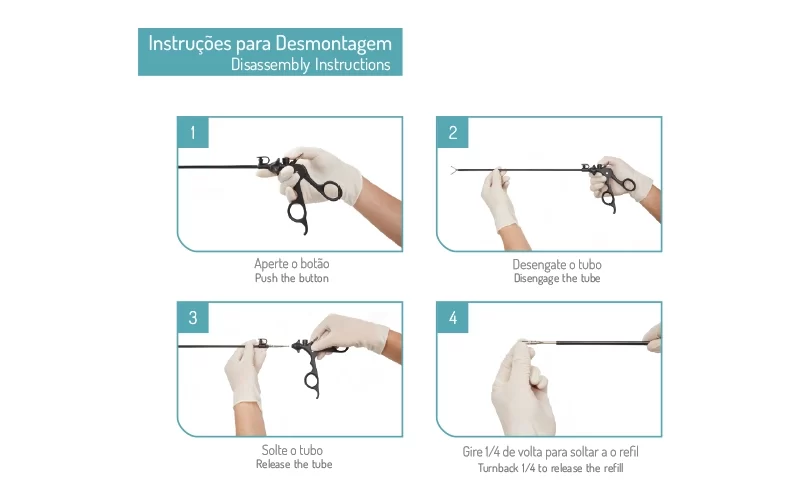 Instruções para Desmontagem
Disassembly Instructions

1

Aperte o botão
Push the button

2

Desengate o tubo
Disengage the tube

3

Solte o tubo
Release the tube

4

Gire 1/4 de volta para soltar a o refil
Turnback 1/4 to release the refill